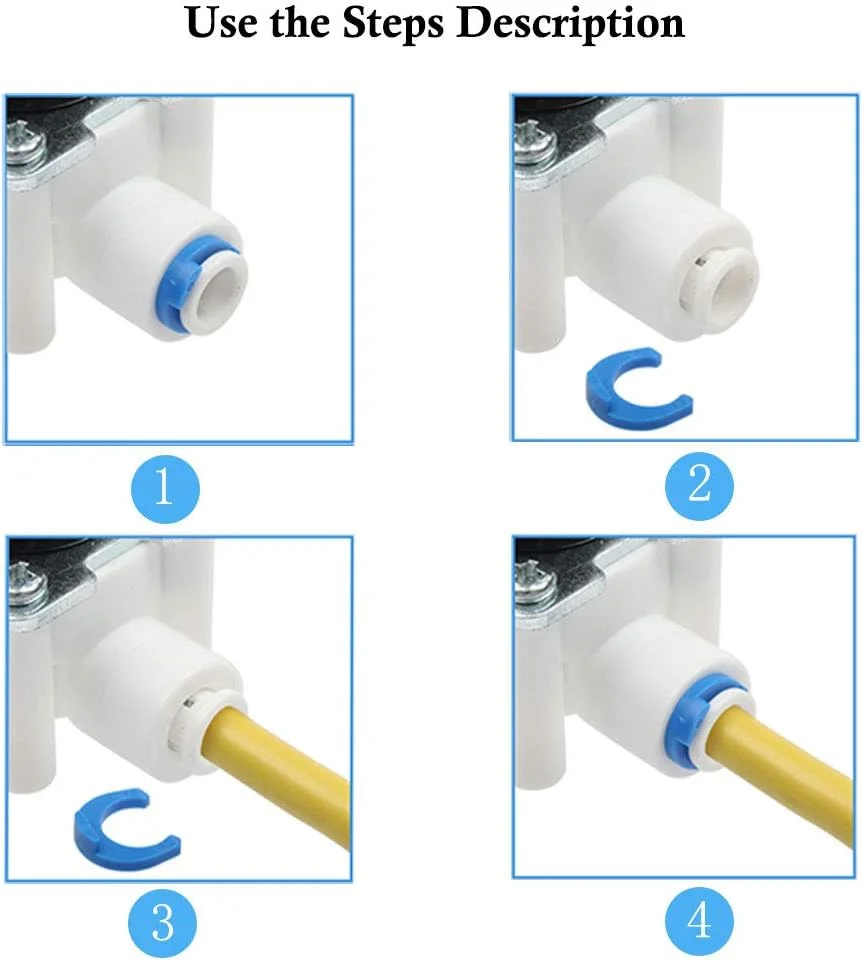 Use the Steps Description

1

2

3

4