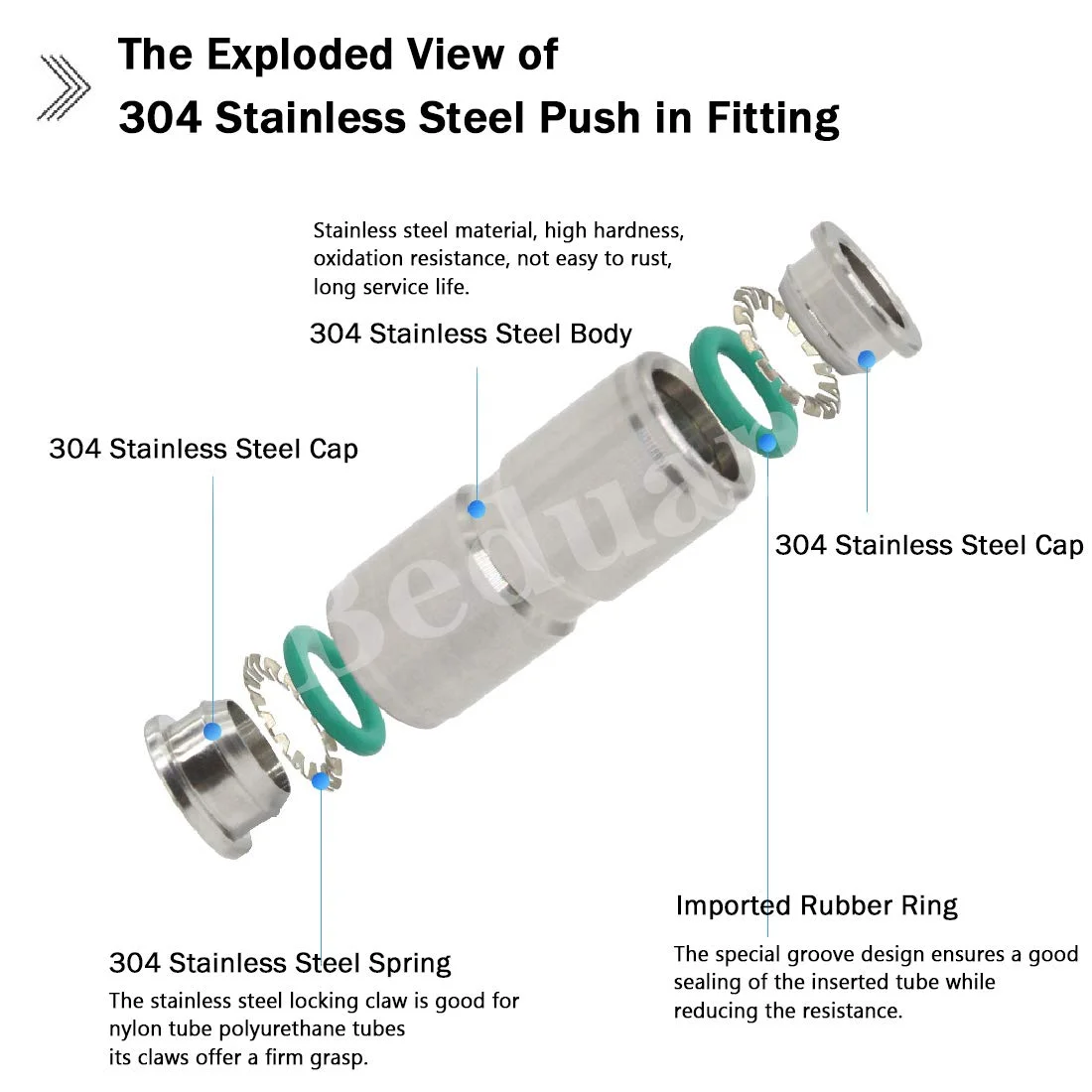 The Exploded View of
304 Stainless Steel Push in Fitting

Stainless steel material, high hardness, oxidation resistance, not easy to rust, long service life.

304 Stainless Steel Body

304 Stainless Steel Cap

304 Stainless Steel Cap

Beduan

Imported Rubber Ring

The special groove design ensures a good sealing of the inserted tube while reducing the resistance.

304 Stainless Steel Spring

The stainless steel locking claw is good for nylon tube polyurethane tubes its claws offer a firm grasp.